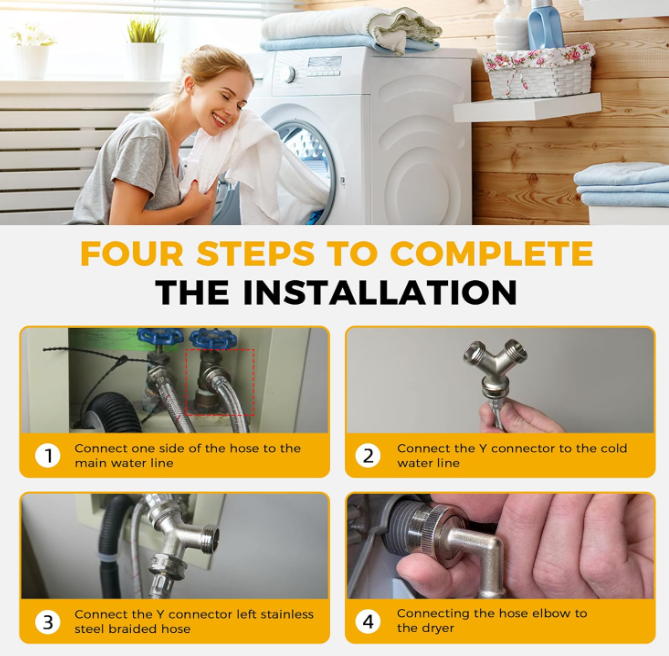 FOUR STEPS TO COMPLETE
THE INSTALLATION

1 Connect one side of the hose to the main water line

2 Connect the Y connector to the cold water line

3 Connect the Y connector left stainless steel braided hose

4 Connecting the hose elbow to the dryer