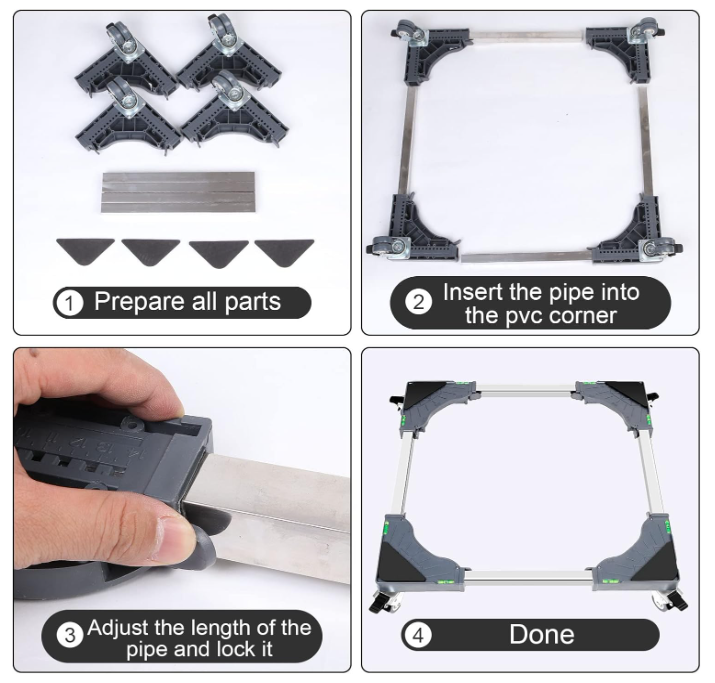 1 Prepare all parts

2 Insert the pipe into the pvc corner

3 Adjust the length of the pipe and lock it

4 Done