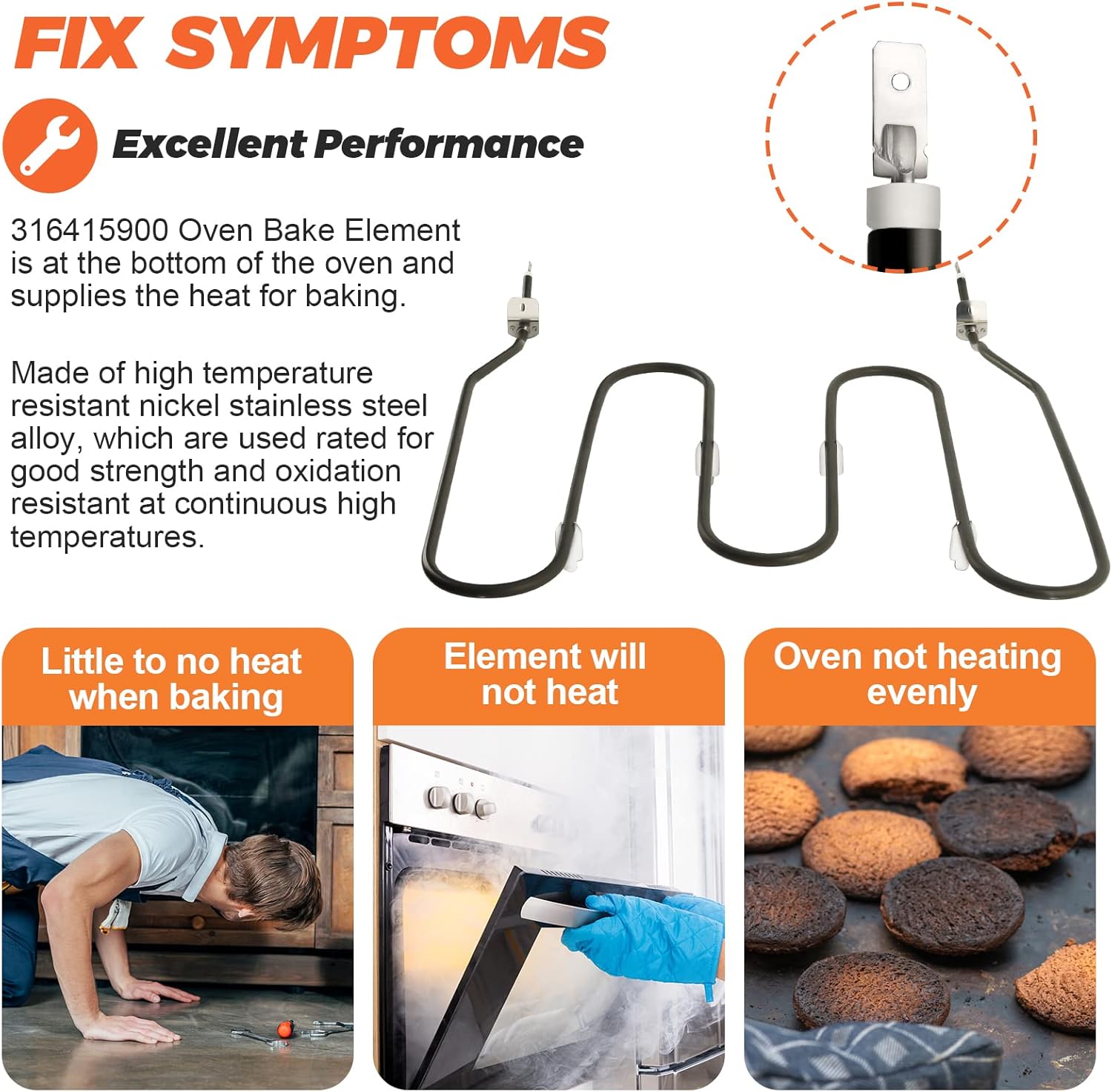 FIX SYMPTOMS

Excellent Performance

316415900 Oven Bake Element is at the bottom of the oven and supplies the heat for baking.

Made of high temperature resistant nickel stainless steel alloy, which are used rated for good strength and oxidation resistant at continuous high temperatures.

Little to no heat when baking

Element will not heat

Oven not heating evenly