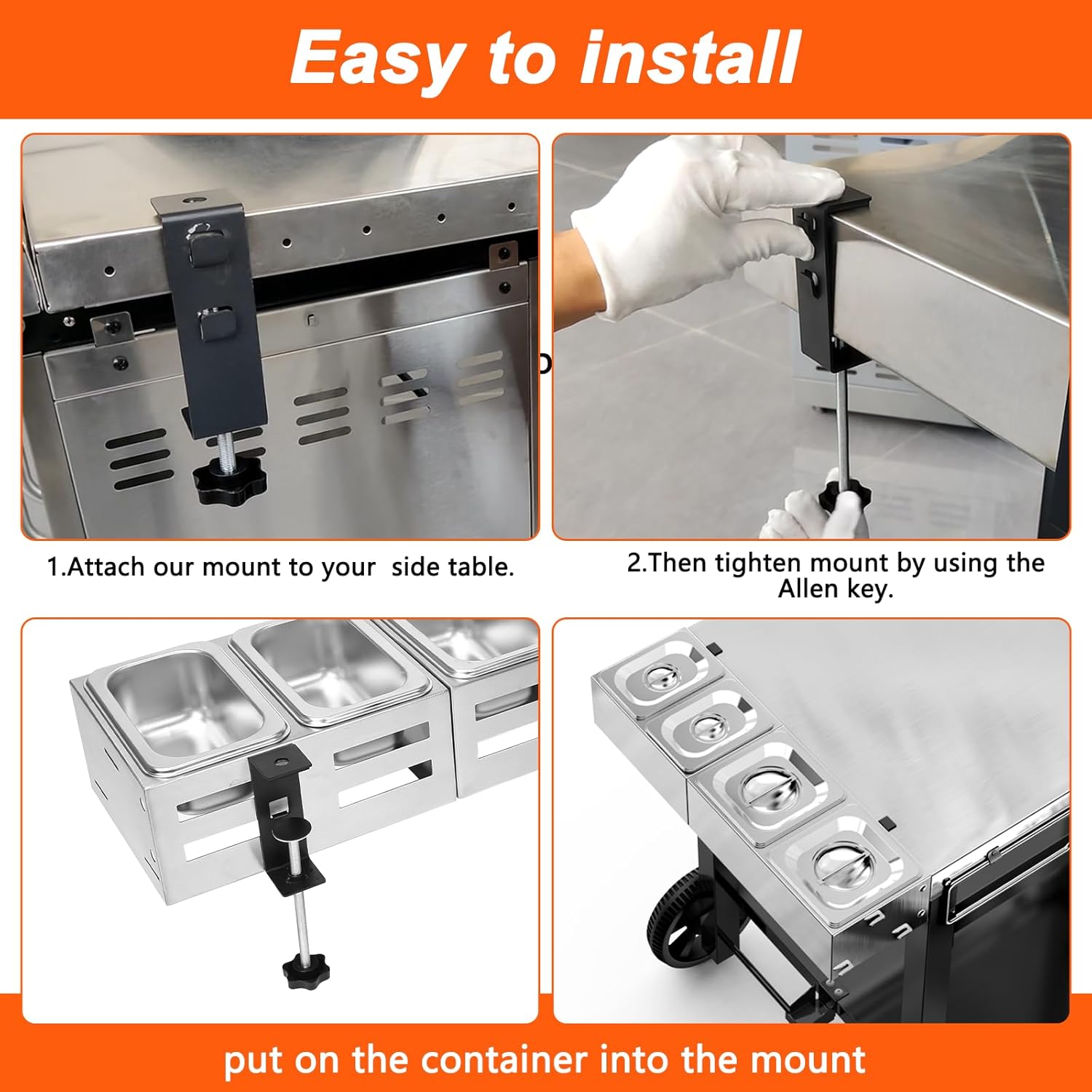 Easy to install

1.Attach our mount to your  side table.

2.Then tighten mount by using the Allen key.

put on the container into the mount