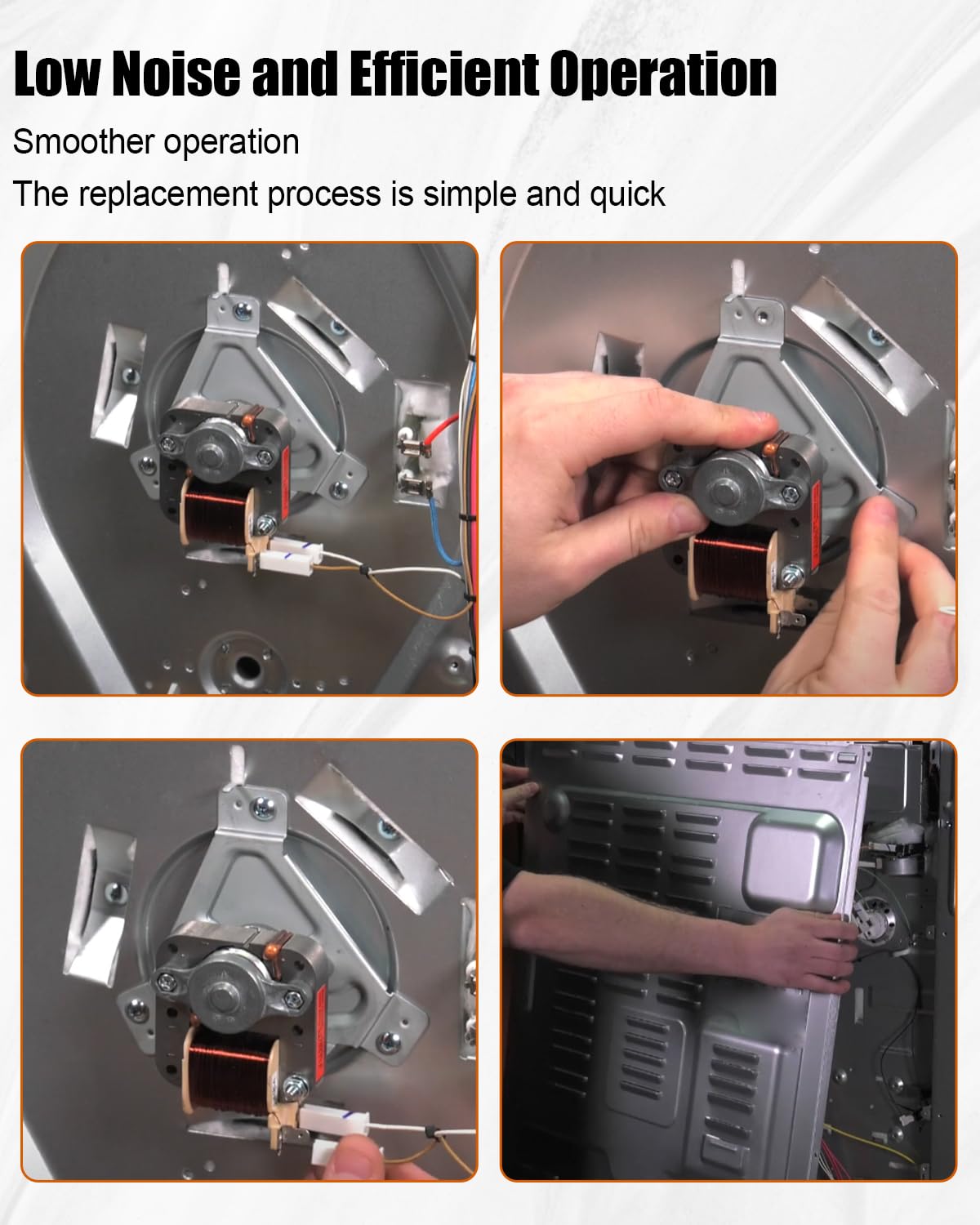 Low Noise and Efficient Operation

Smoother operation

The replacement process is simple and quick