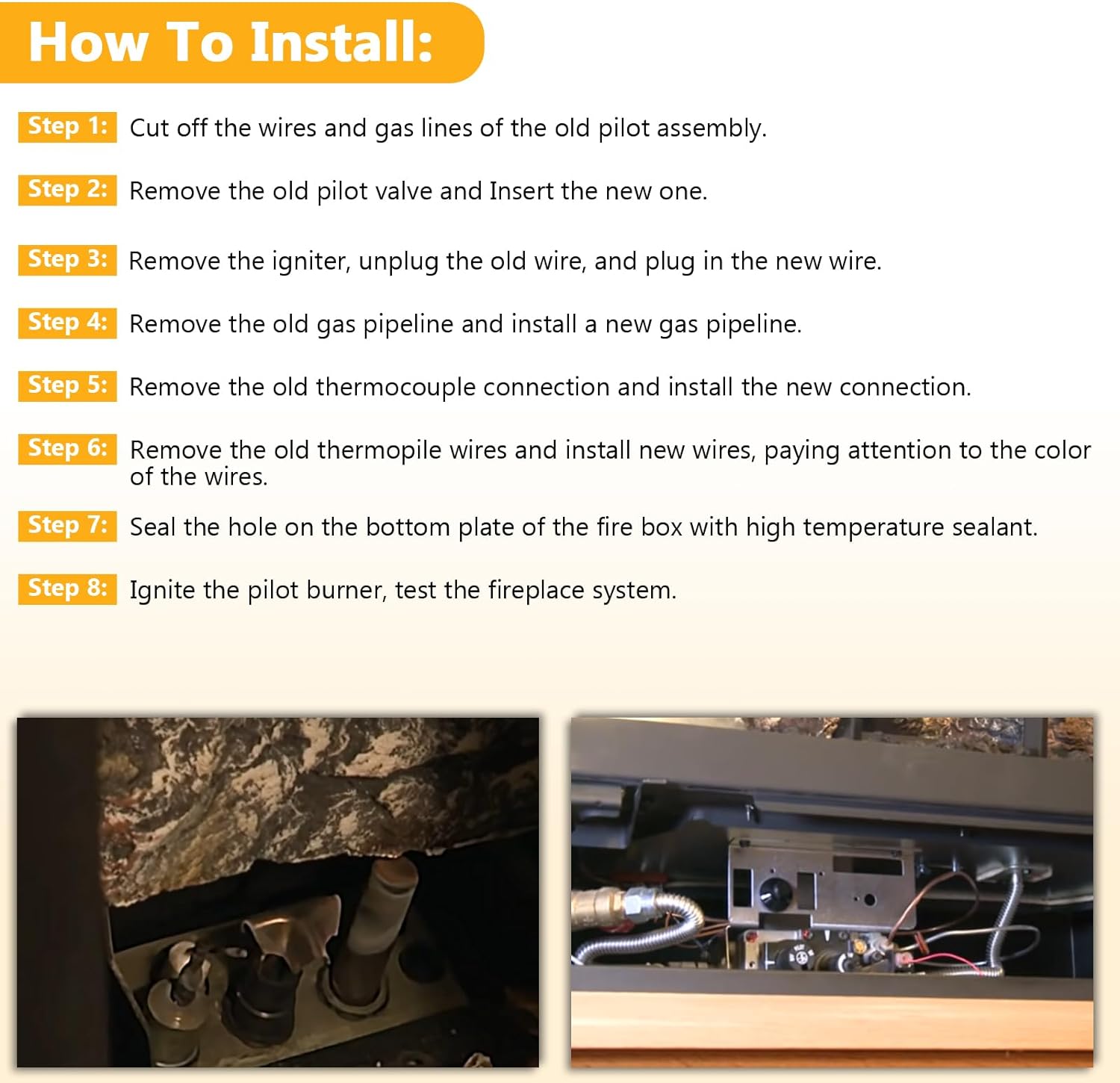 How To Install:

Step 1: Cut off the wires and gas lines of the old pilot assembly.

Step 2: Remove the old pilot valve and Insert the new one.

Step 3: Remove the igniter, unplug the old wire, and plug in the new wire.

Step 4: Remove the old gas pipeline and install a new gas pipeline.

Step 5: Remove the old thermocouple connection and install the new connection.

Step 6: Remove the old thermopile wires and install new wires, paying attention to the color of the wires.

Step 7: Seal the hole on the bottom plate of the fire box with high temperature sealant.

Step 8: Ignite the pilot burner, test the fireplace system.