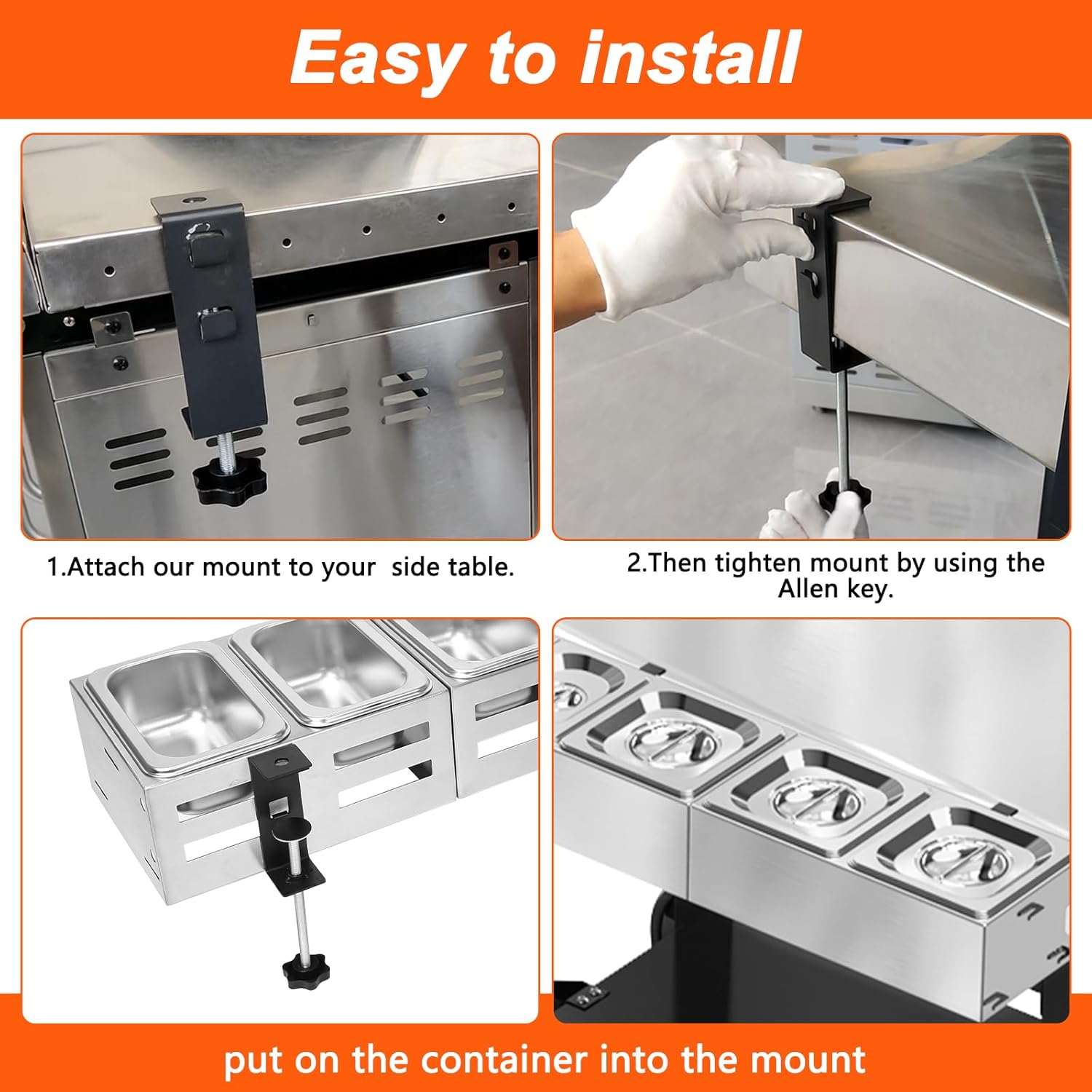 Easy to install

1.Attach our mount to your side table.

2.Then tighten mount by using the Allen key.

put on the container into the mount