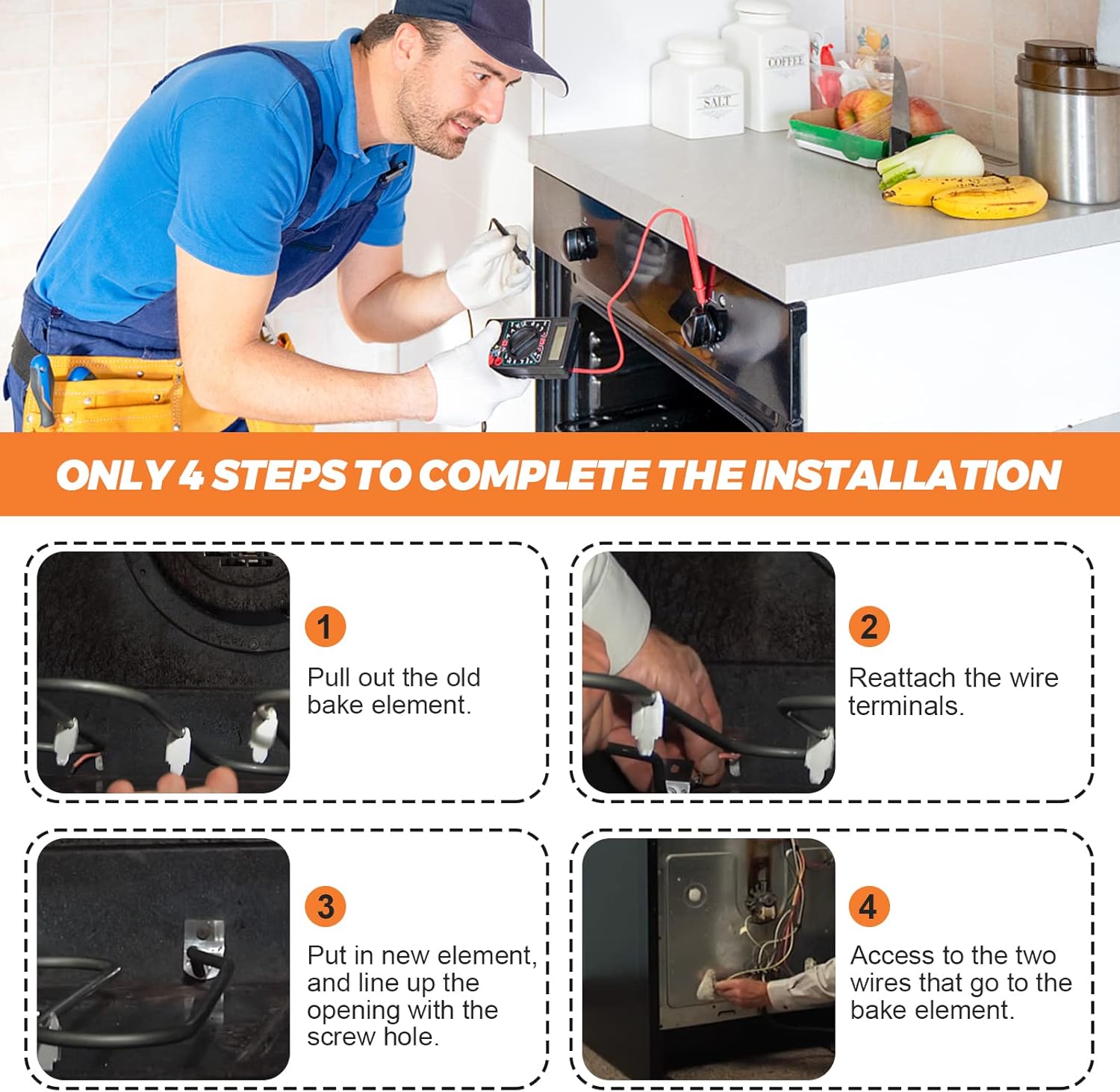 SALT

COFFEE

ONLY 4 STEPS TO COMPLETE THE INSTALLATION

1
Pull out the old bake element.

2
Reattach the wire terminals.

3
Put in new element, and line up the opening with the screw hole.

4
Access to the two wires that go to the bake element.