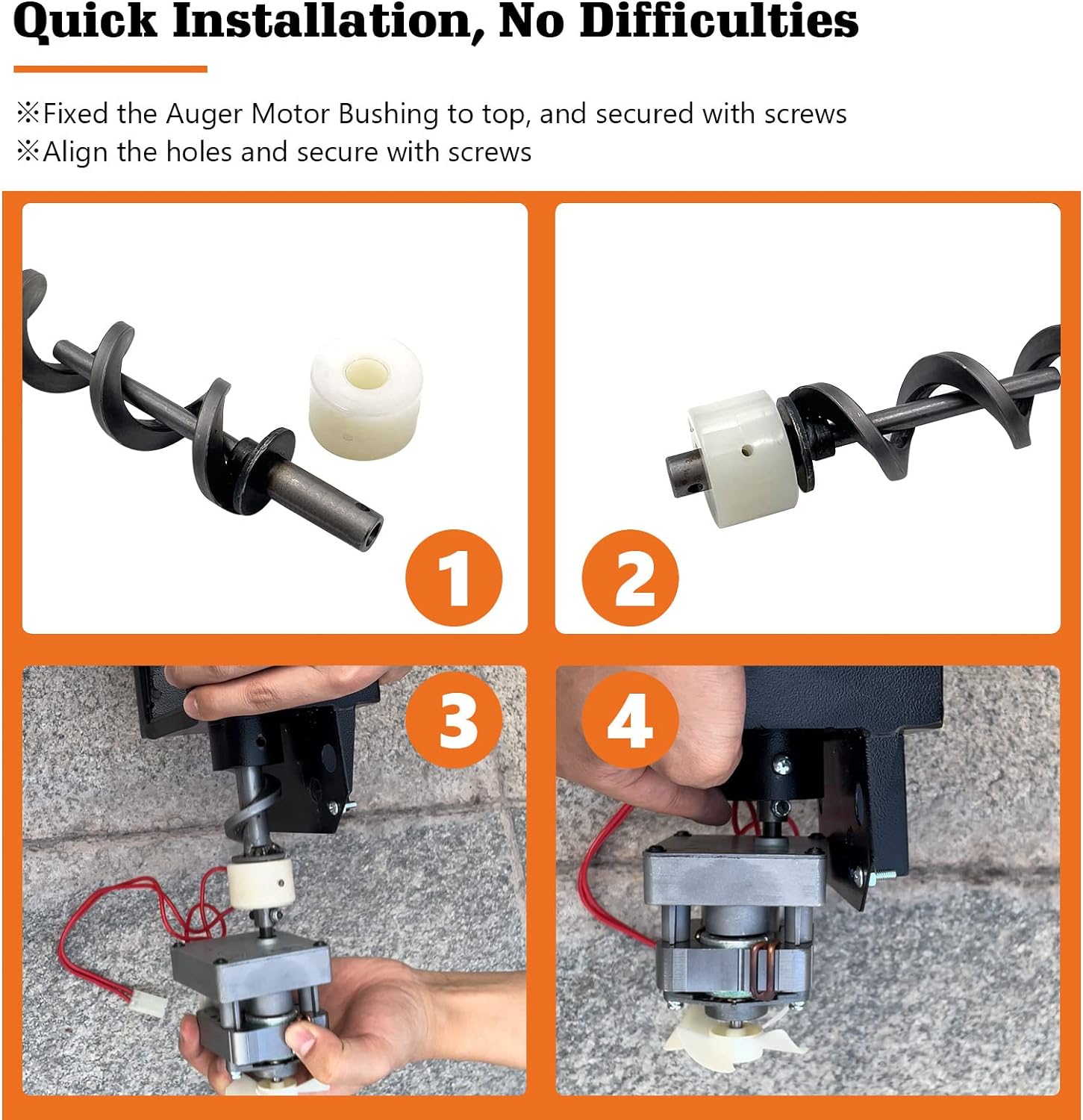 Quick Installation, No Difficulties

※Fixed the Auger Motor Bushing to top, and secured with screws
※Align the holes and secure with screws

1

2

3

4