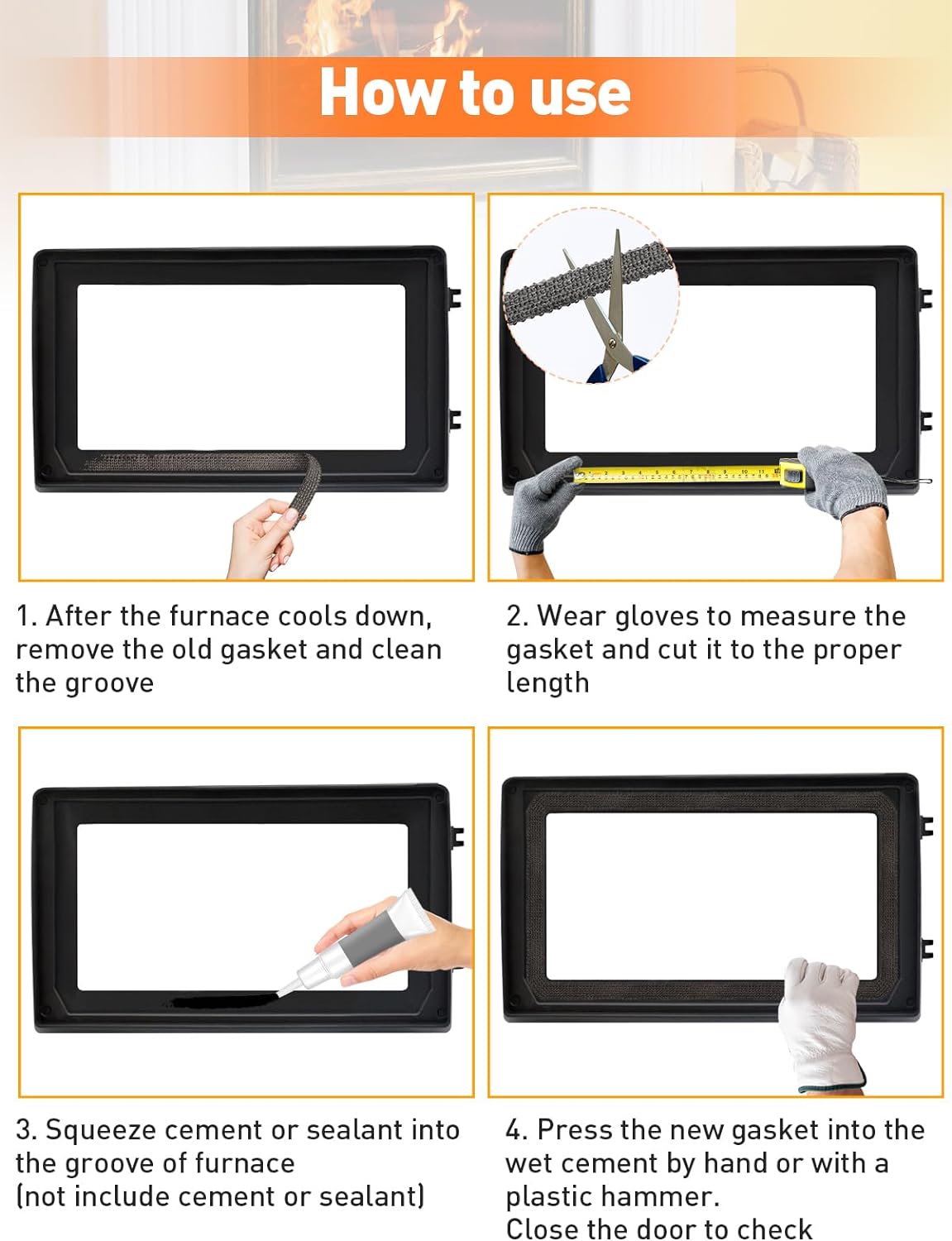 How to use

1. After the furnace cools down, remove the old gasket and clean the groove

2. Wear gloves to measure the gasket and cut it to the proper length

3. Squeeze cement or sealant into the groove of furnace (not include cement or sealant)

4. Press the new gasket into the wet cement by hand or with a plastic hammer.
Close the door to check