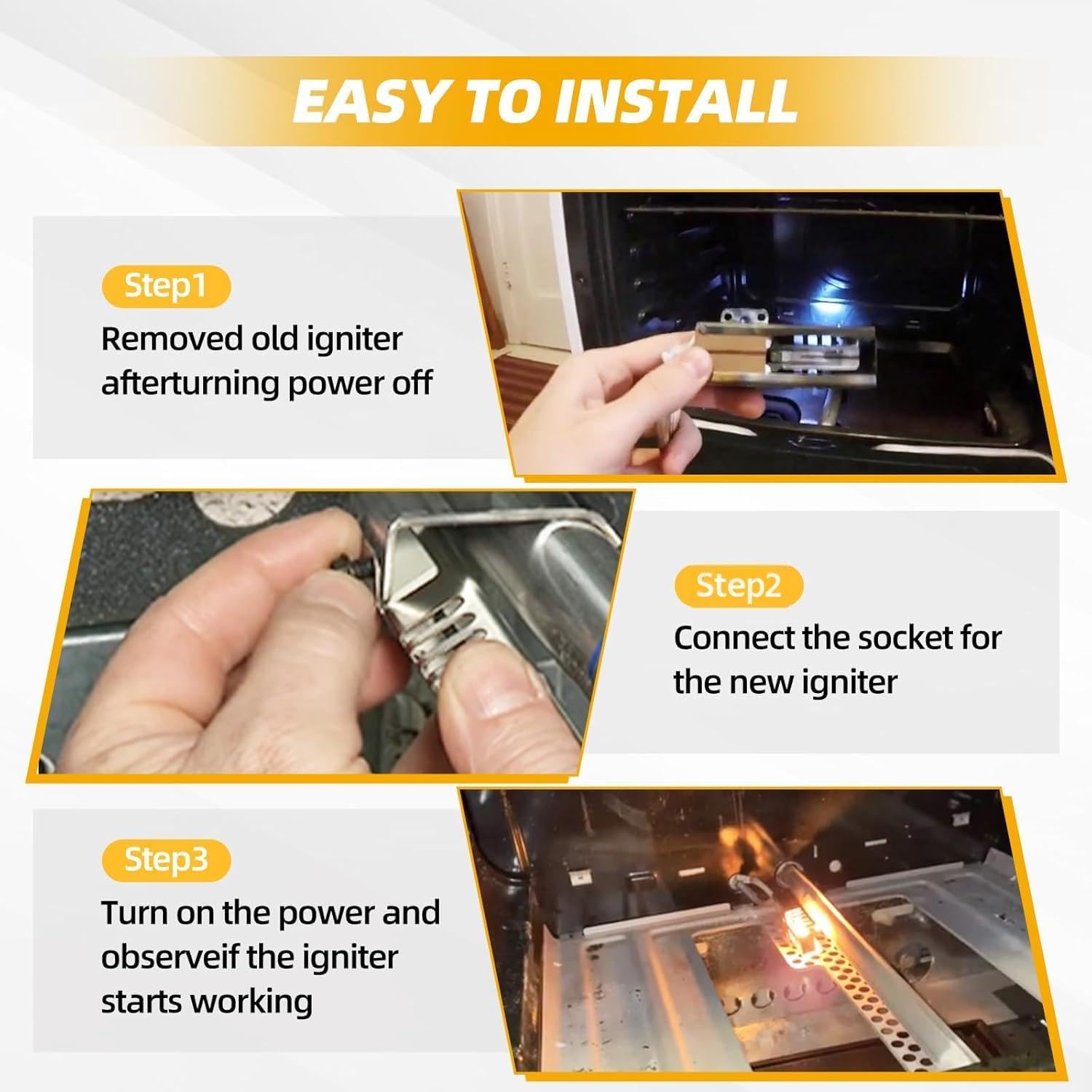 EASY TO INSTALL

Step1

Removed old igniter afterturning power off

Step2

Connect the socket for the new igniter

Step3

Turn on the power and observeif the igniter starts working