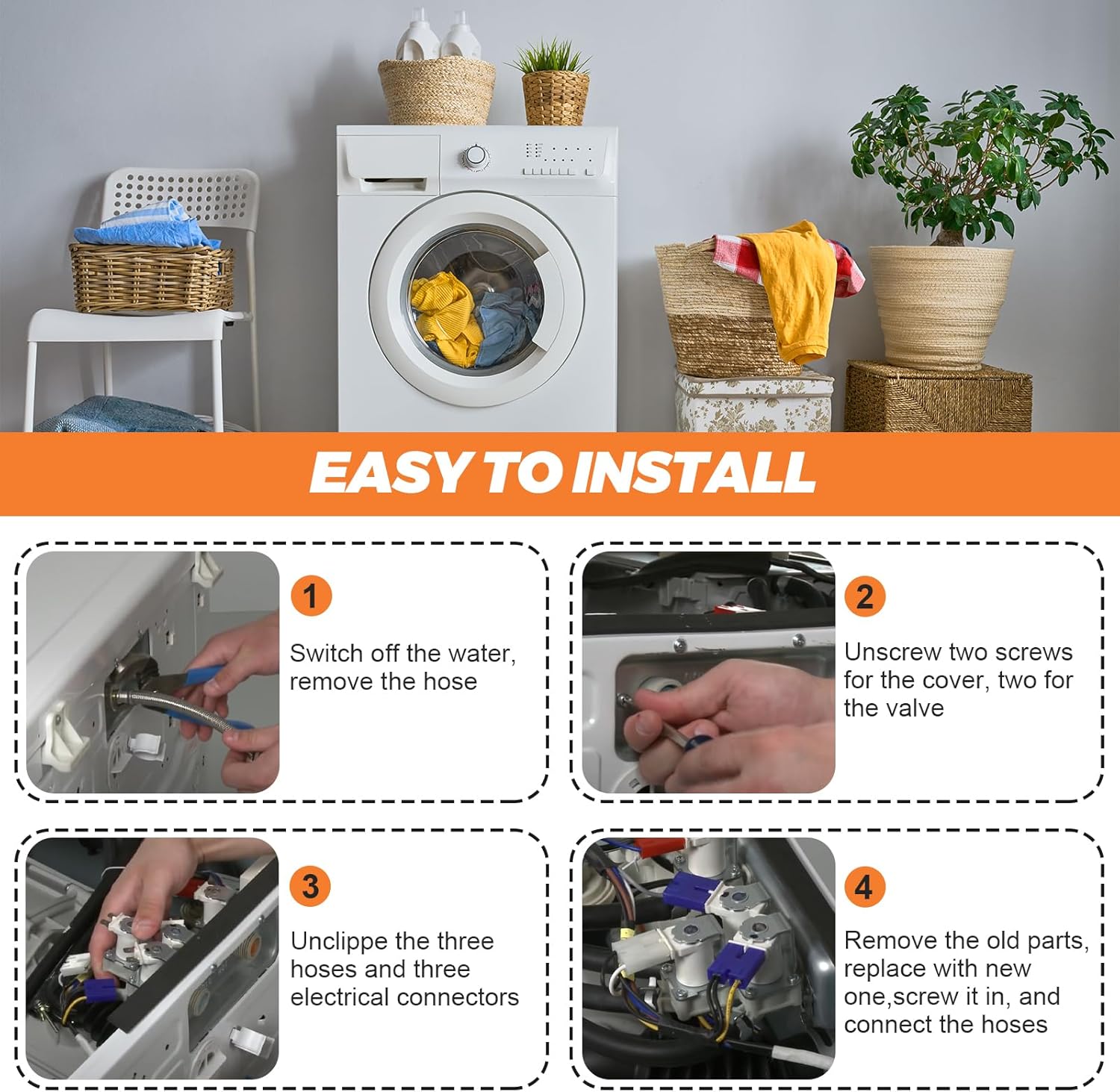 EASY TO INSTALL

1

Switch off the water, remove the hose

2

Unscrew two screws for the cover, two for the valve

3

Unclippe the three hoses and three electrical connectors

4

Remove the old parts, replace with new one,screw it in, and connect the hoses