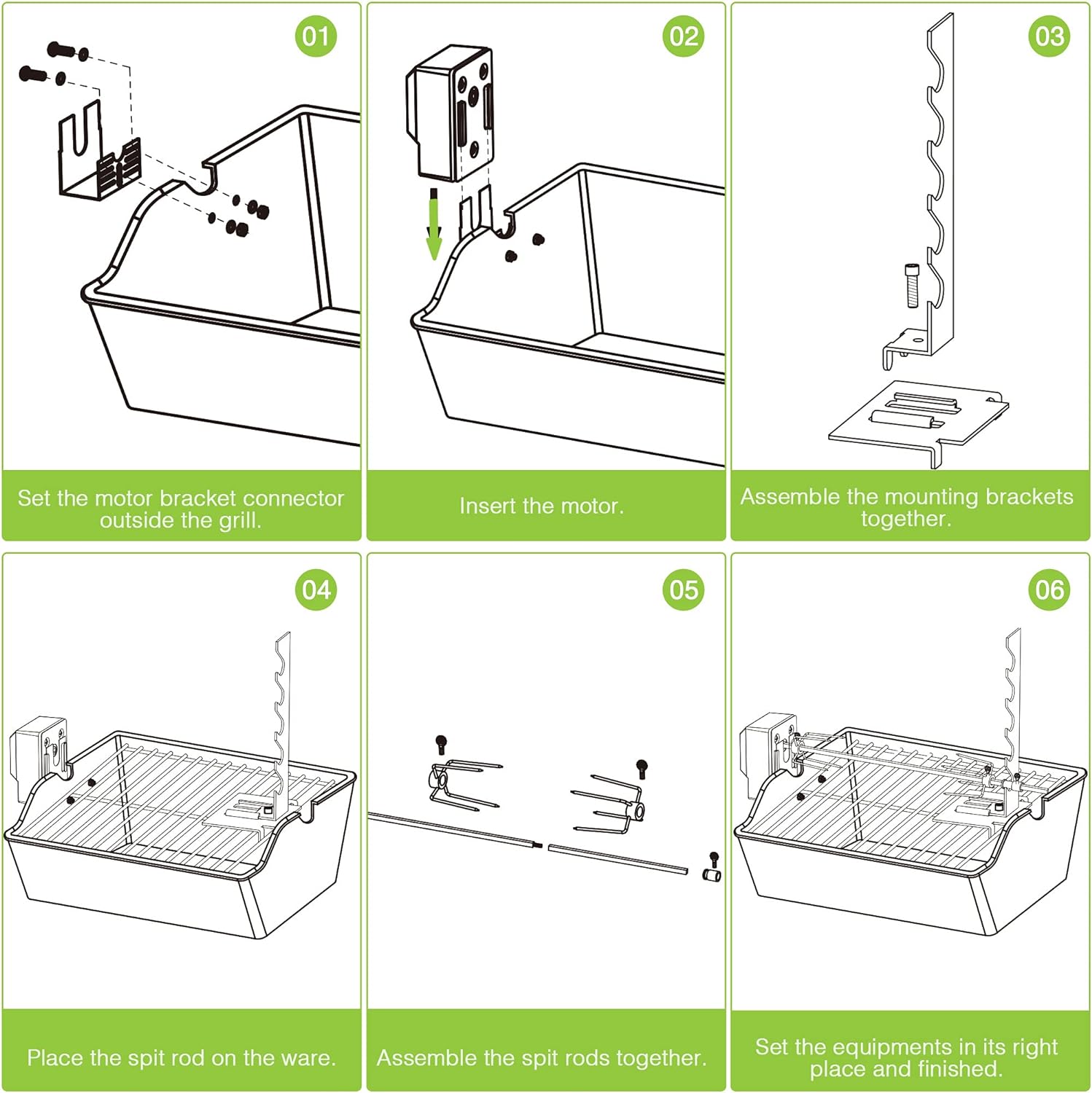 01

Set the motor bracket connector outside the grill.

02

Insert the motor.

03

Assemble the mounting brackets together.

04

Place the spit rod on the ware.

05

Assemble the spit rods together.

06

Set the equipments in its right place and finished.