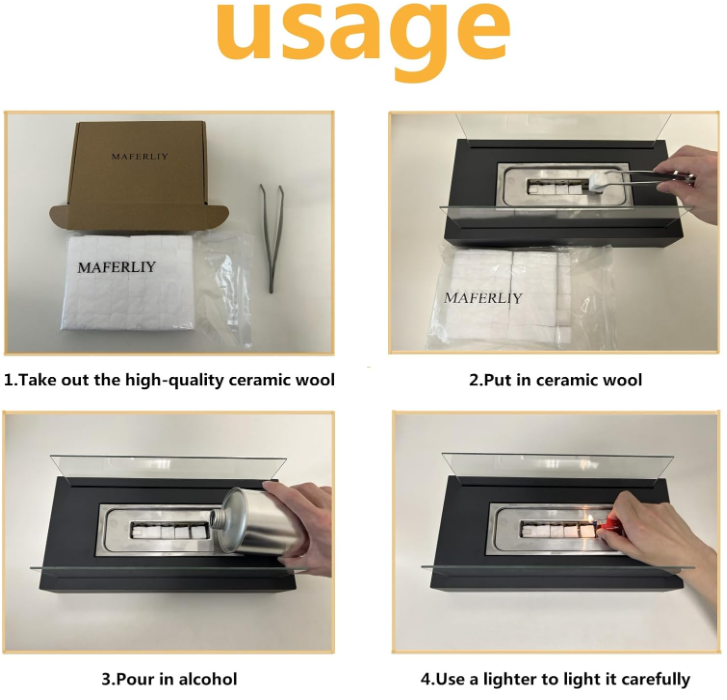 usage

MAFERLIY

MAFERLIY

1.Take out the high-quality ceramic wool

MAFERLIY

2.Put in ceramic wool

3.Pour in alcohol

4.Use a lighter to light it carefully